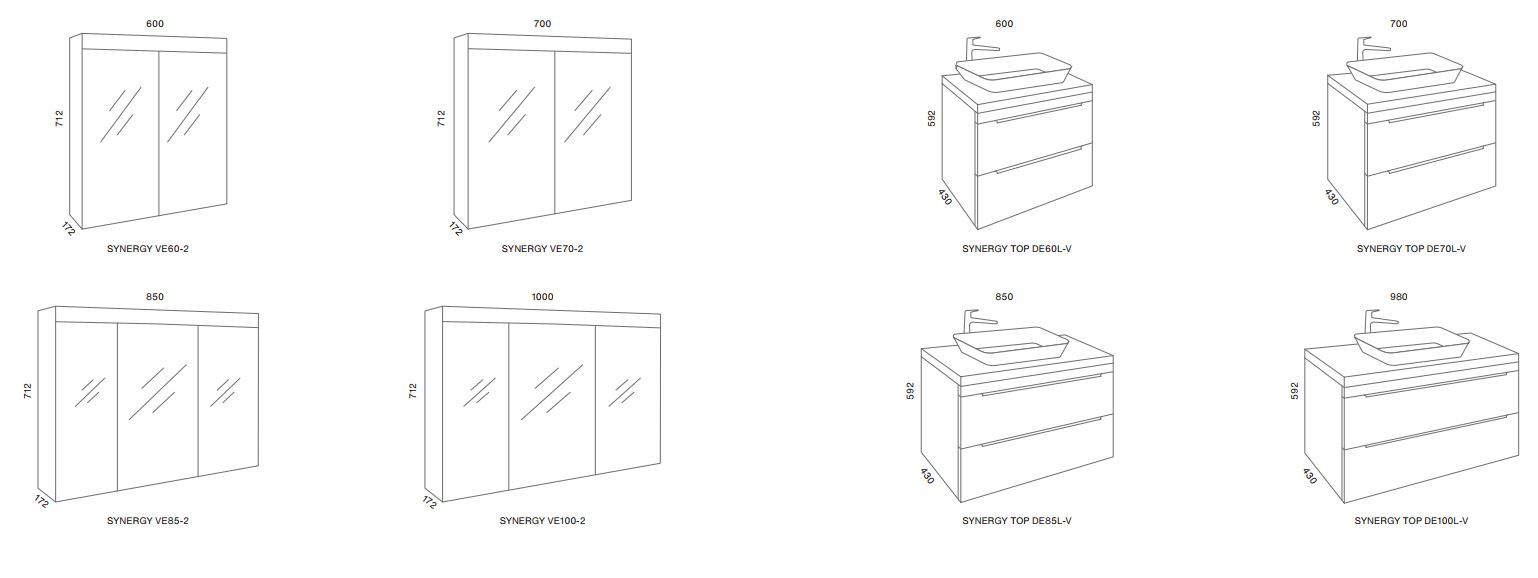 600
712
172
SYNERGY VE60-2

700
712
172
SYNERGY VE70-2

600
592
430
SYNERGY TOP DE60L-V

700
592
430
SYNERGY TOP DE70L-V

850
712
172
SYNERGY VE85-2

1000
712
172
SYNERGY VE100-2

850
592
430
SYNERGY TOP DE85L-V

980
592
430
SYNERGY TOP DE100L-V