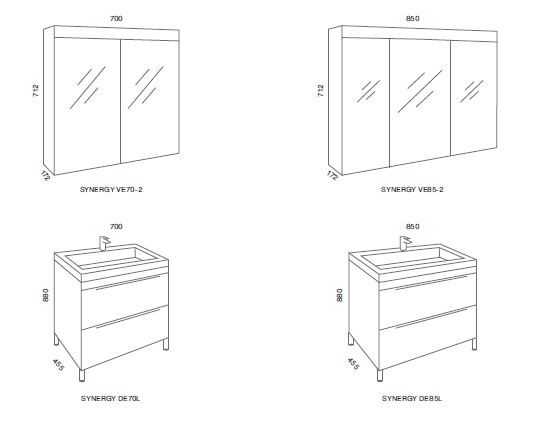 700

712

172

SYNERGY VE70-2

850

712

172

SYNERGY VE85-2

700

880

455

SYNERGY DE70L

850

880

455

SYNERGY DE85L