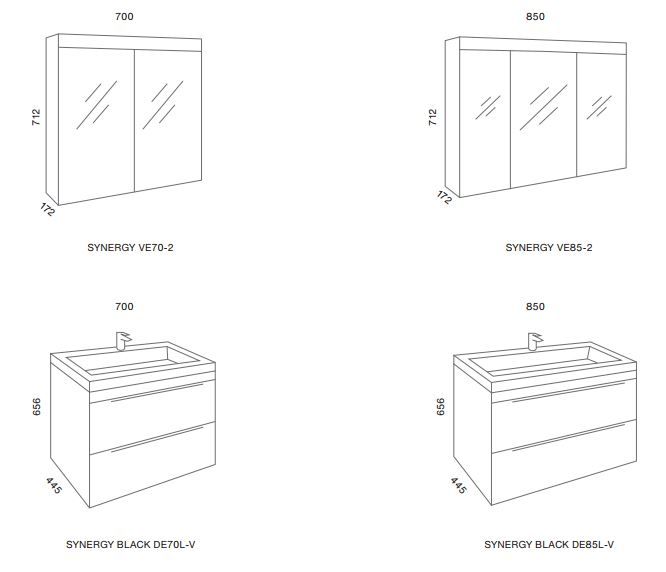 700

712

172

SYNERGY VE70-2

850

712

172

SYNERGY VE85-2

700

656

445

SYNERGY BLACK DE70L-V

850

656

445

SYNERGY BLACK DE85L-V