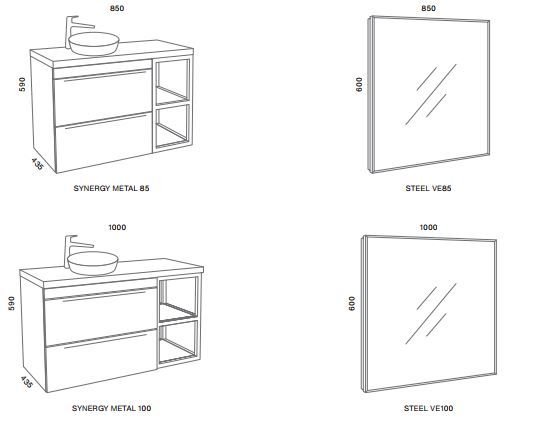 850

590

435

SYNERGY METAL 85

850

600

STEEL VE85

1000

590

435

SYNERGY METAL 100

1000

600

STEEL VE100