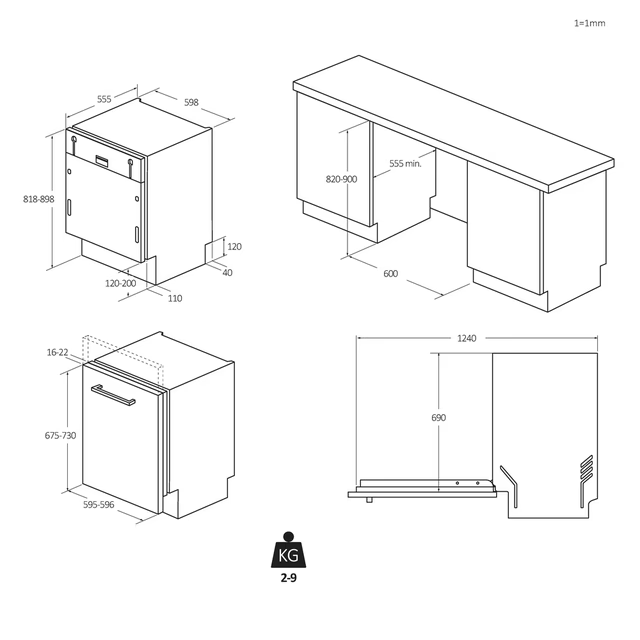 1=1mm

555
598
818-898
120
40
120-200
110

820-900
555 min.
600

16-22
675-730
595-596

1240
690

KG
2-9