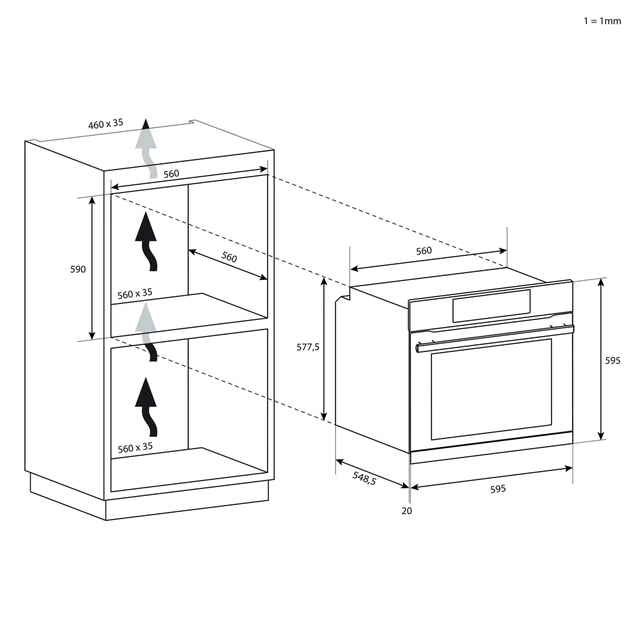 1 = 1mm

460 x 35

560

590

560

560 x 35

560 x 35

560

577,5

595

548,5

595

20