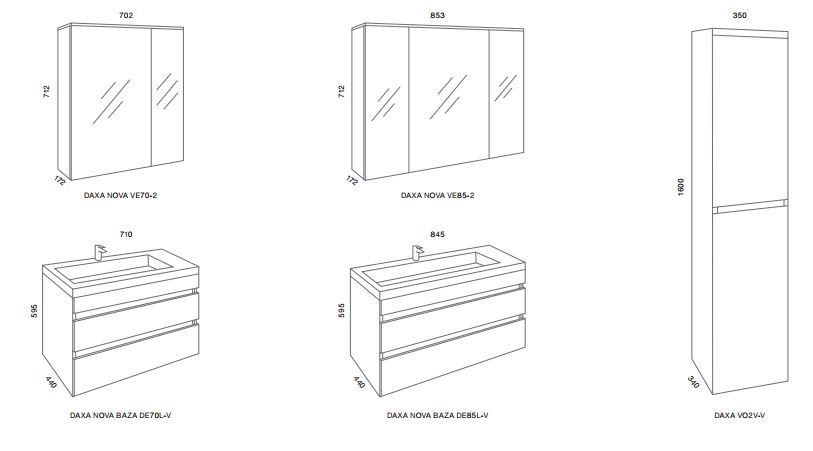 702

712

172

DAXA NOVA VE70-2

853

712

172

DAXA NOVA VE85-2

350

1600

340

DAXA VO2V-V

710

595

440

DAXA NOVA BAZA DE70L-V

845

595

440

DAXA NOVA BAZA DE85L-V